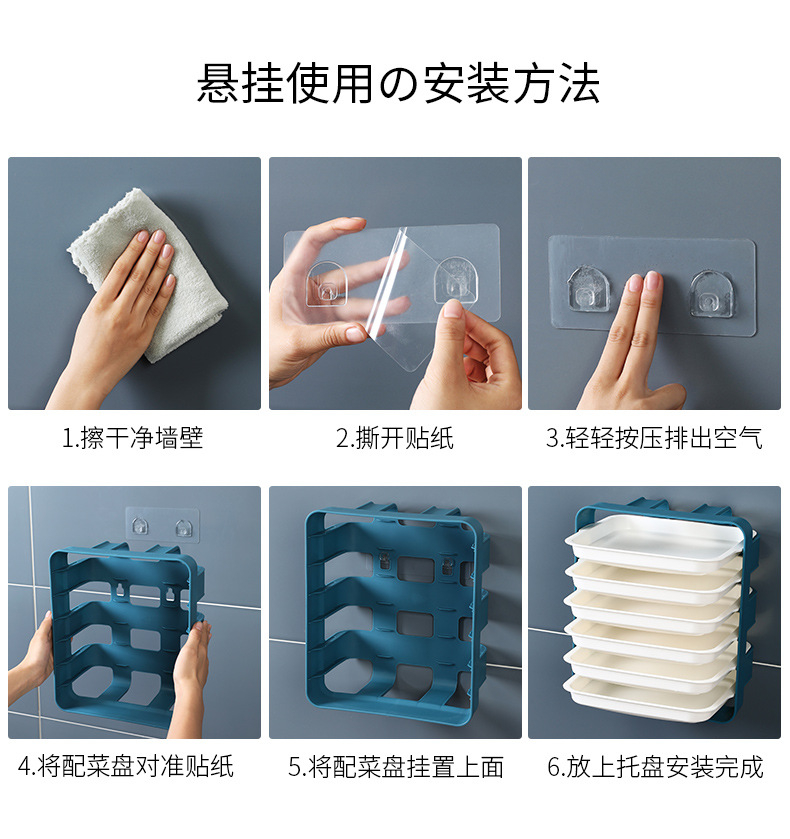 悬挂使用の安装方法

1.擦干净墙壁

2.撕开贴纸

3.轻轻按压排出空气

4.将配菜盘对准贴纸

5.将配菜盘挂置上面

6.放上托盘安装完成